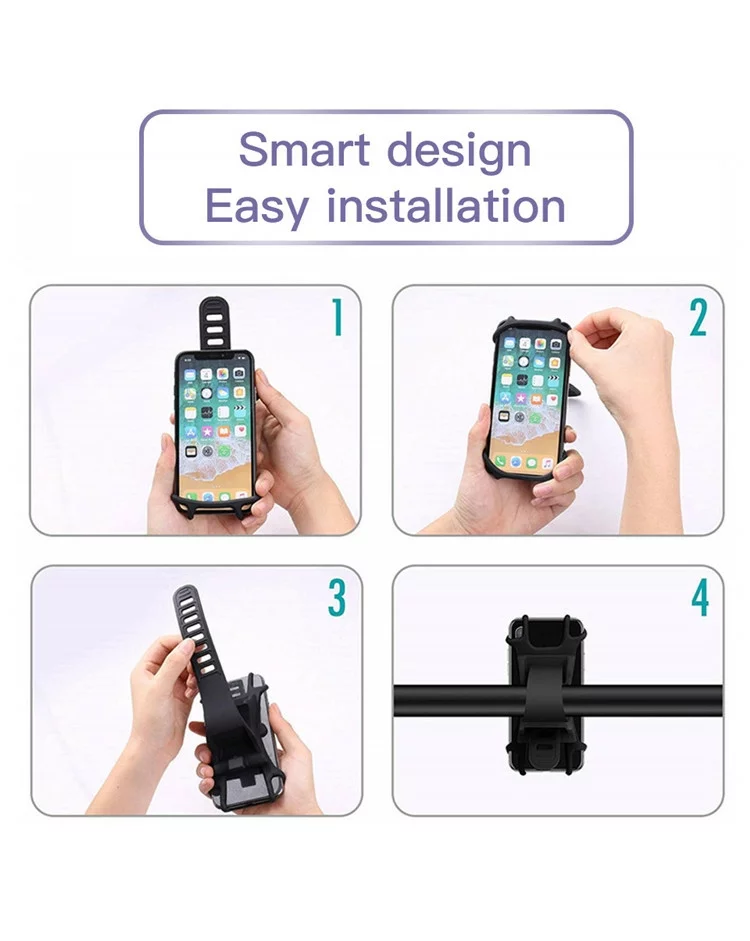 Smart design
Easy installation

1

2

3

4