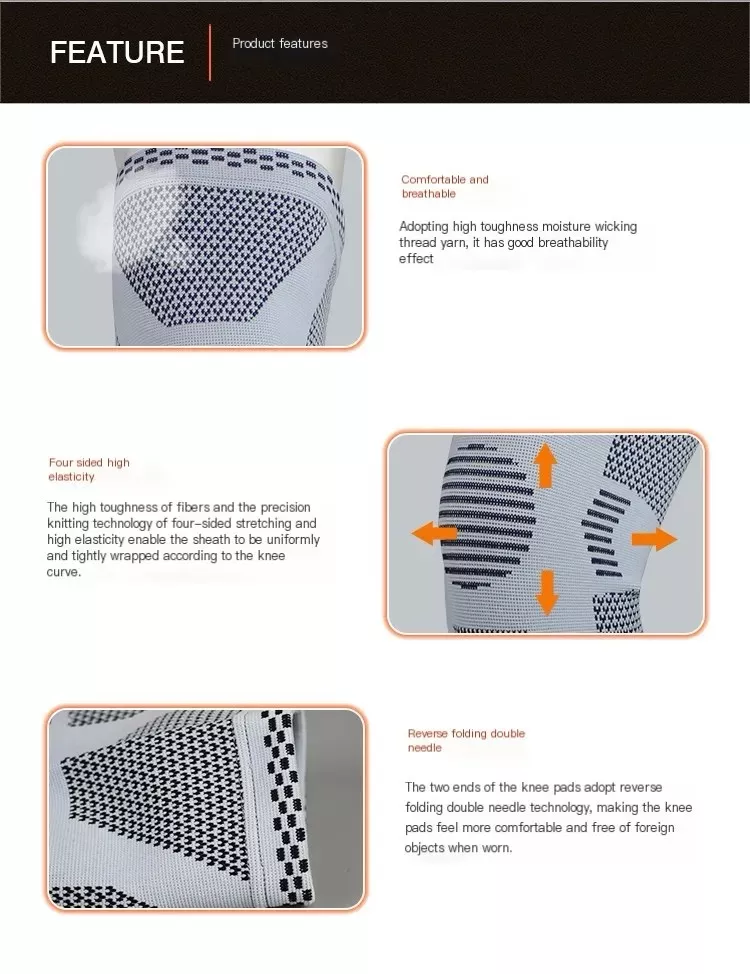 FEATURE

Product features

Comfortable and breathable

Adopting high toughness moisture wicking thread yarn, it has good breathability effect

Four sided high elasticity

The high toughness of fibers and the precision knitting technology of four-sided stretching and high elasticity enable the sheath to be uniformly and tightly wrapped according to the knee curve.

Reverse folding double needle

The two ends of the knee pads adopt reverse folding double needle technology, making the knee pads feel more comfortable and free of foreign objects when worn.