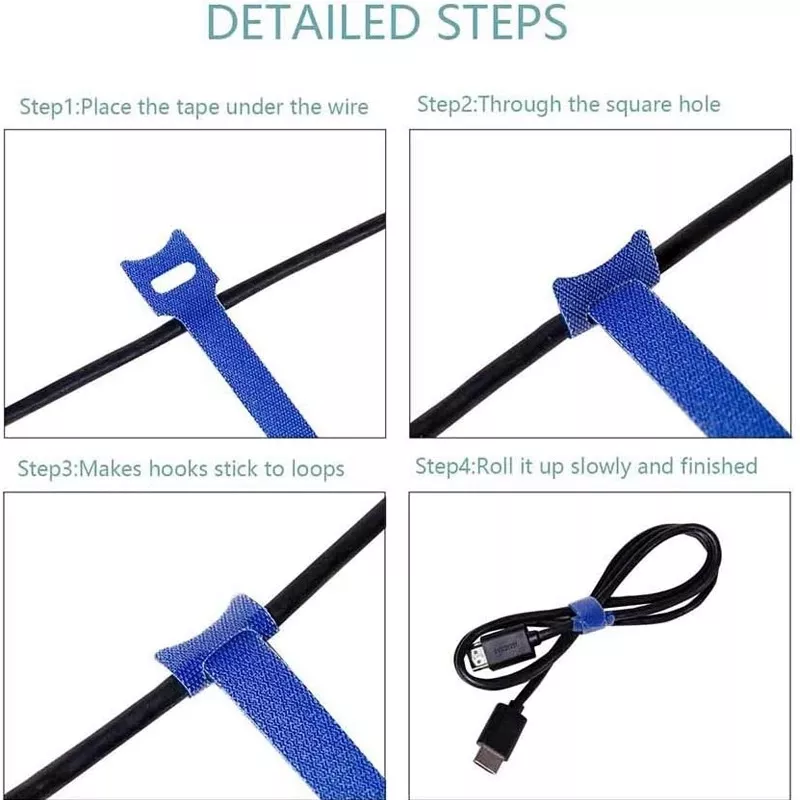 DETAILED STEPS

Step1:Place the tape under the wire

Step2:Through the square hole

Step3:Makes hooks stick to loops

Step4:Roll it up slowly and finished