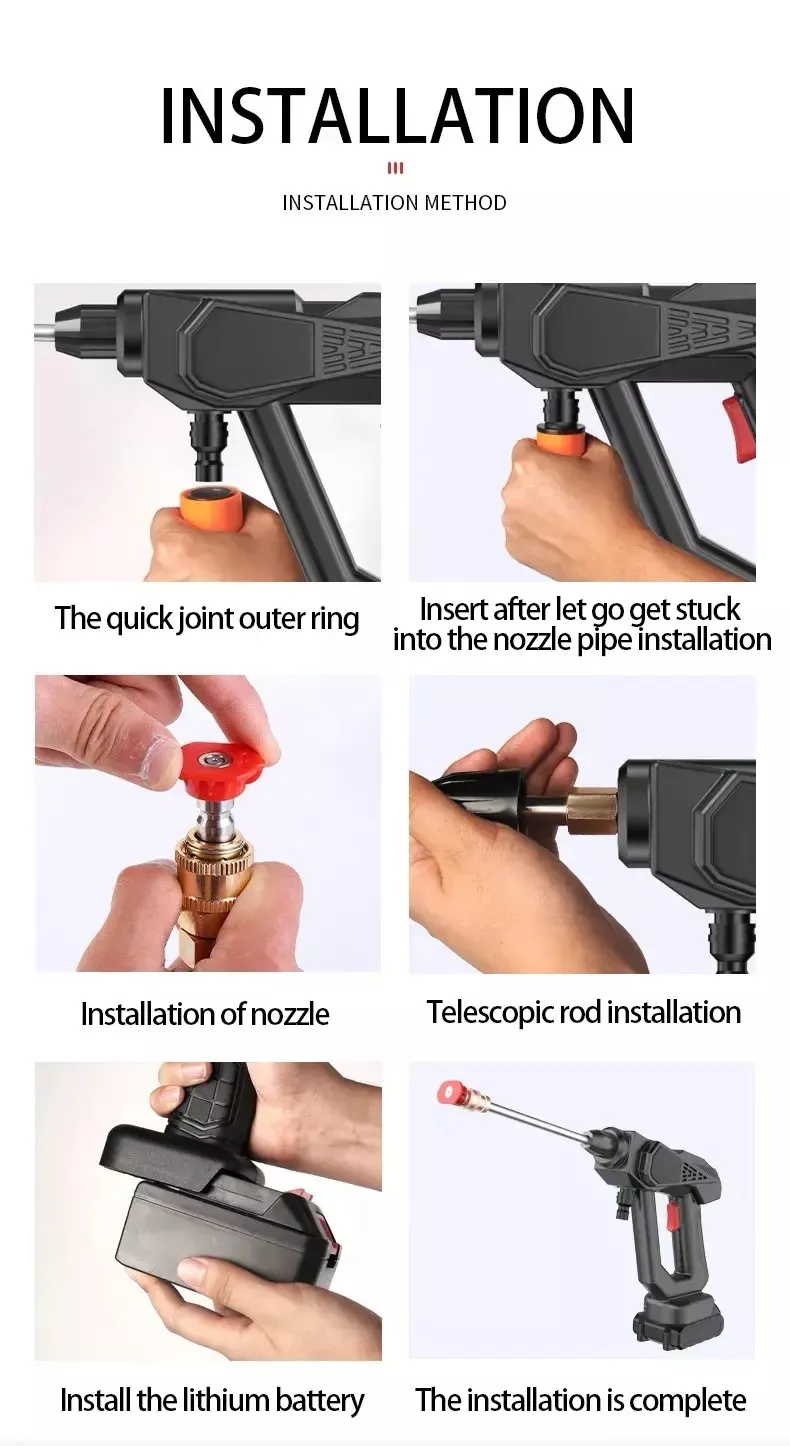 INSTALLATION

INSTALLATION METHOD

The quick joint outer ring

Insert after let go get stuck into the nozzle pipe installation

Installation of nozzle

Telescopic rod installation

Install the lithium battery

The installation is complete