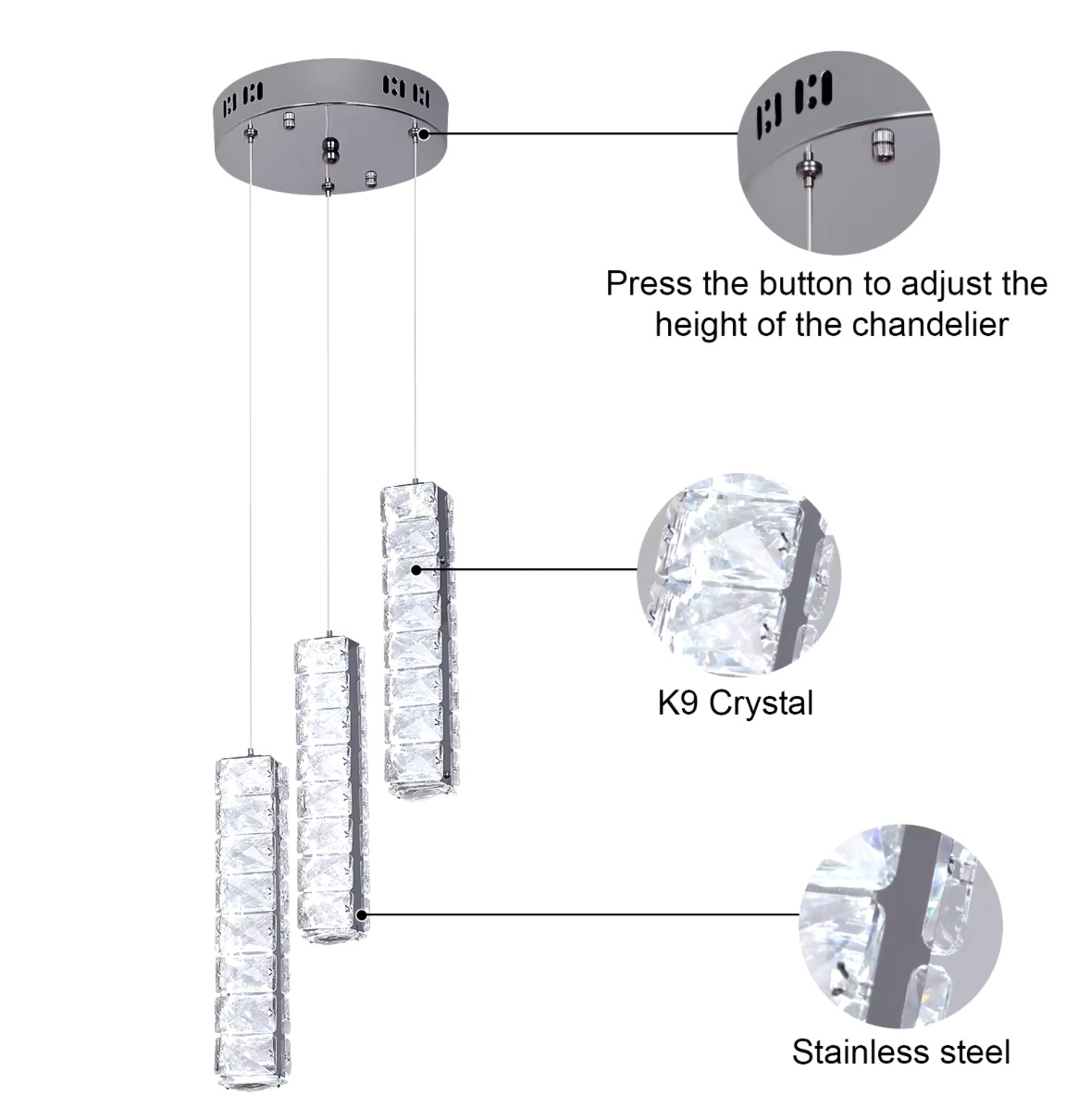 Press the button to adjust the height of the chandelier

K9 Crystal

Stainless steel