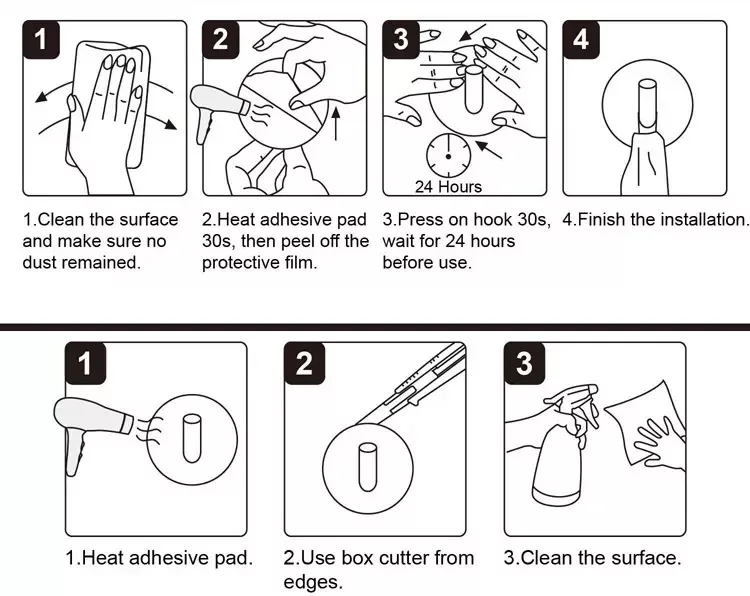 1

2

3

24 Hours

4

1.Clean the surface and make sure no dust remained.

2.Heat adhesive pad 30s, then peel off the protective film.

3.Press on hook 30s, wait for 24 hours before use.

4.Finish the installation.

1

2

3

1.Heat adhesive pad.

2.Use box cutter from edges.

3.Clean the surface.